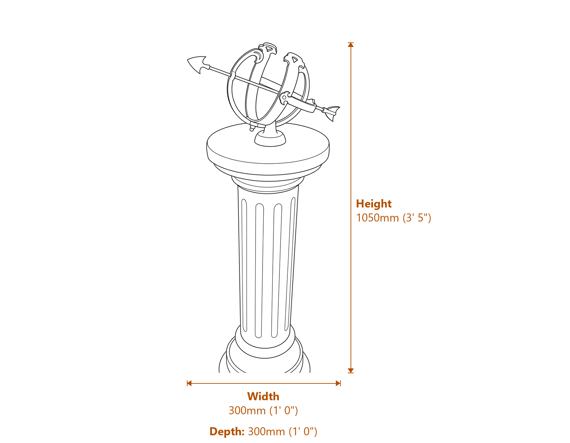 Height
1050mm (3' 5")

Width
300mm (1' 0")

Depth: 300mm (1' 0")