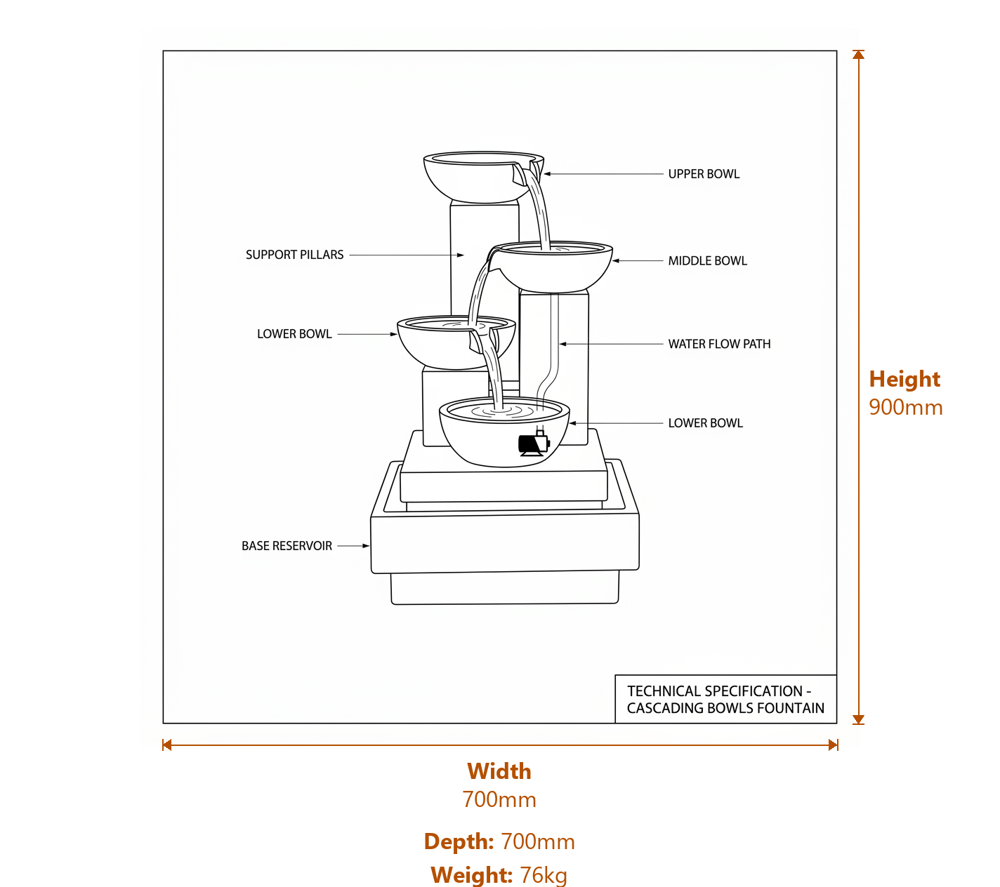 UPPER BOWL

SUPPORT PILLARS

MIDDLE BOWL

LOWER BOWL

WATER FLOW PATH

LOWER BOWL

BASE RESERVOIR

TECHNICAL SPECIFICATION - CASCADING BOWLS FOUNTAIN

Height
900mm

Width
700mm

Depth: 700mm

Weight: 76kg