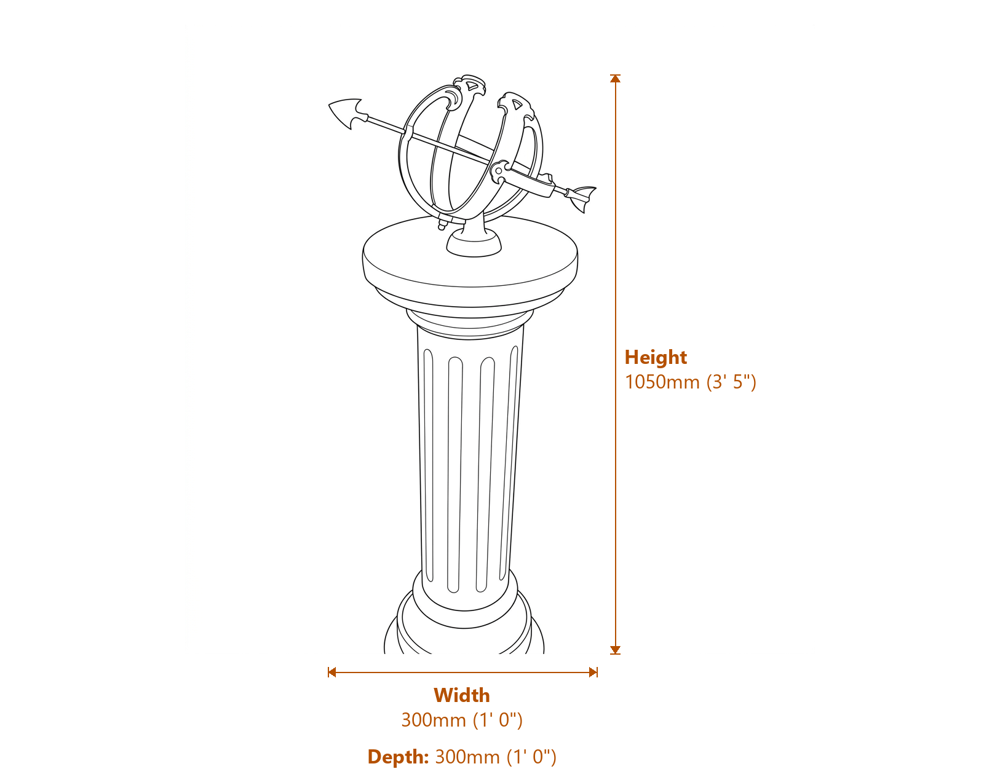 Height
1050mm (3' 5")

Width
300mm (1' 0")

Depth: 300mm (1' 0")