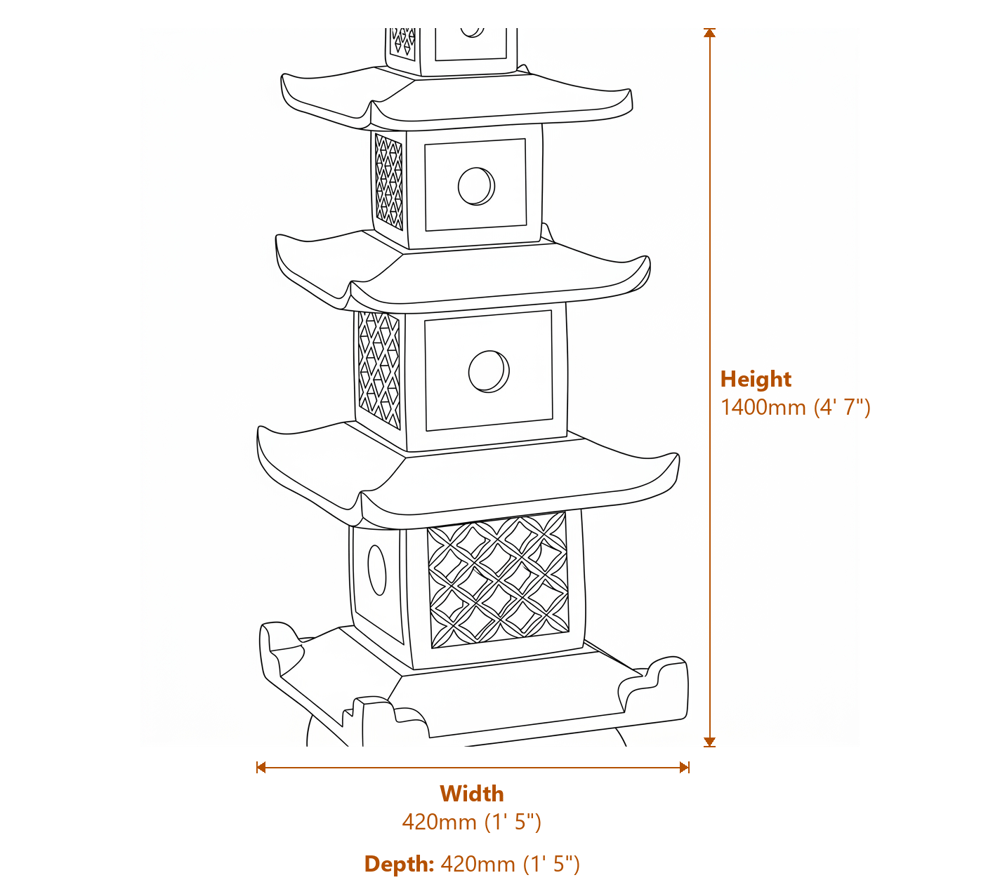 Height
1400mm (4' 7")

Width
420mm (1' 5")

Depth: 420mm (1' 5")